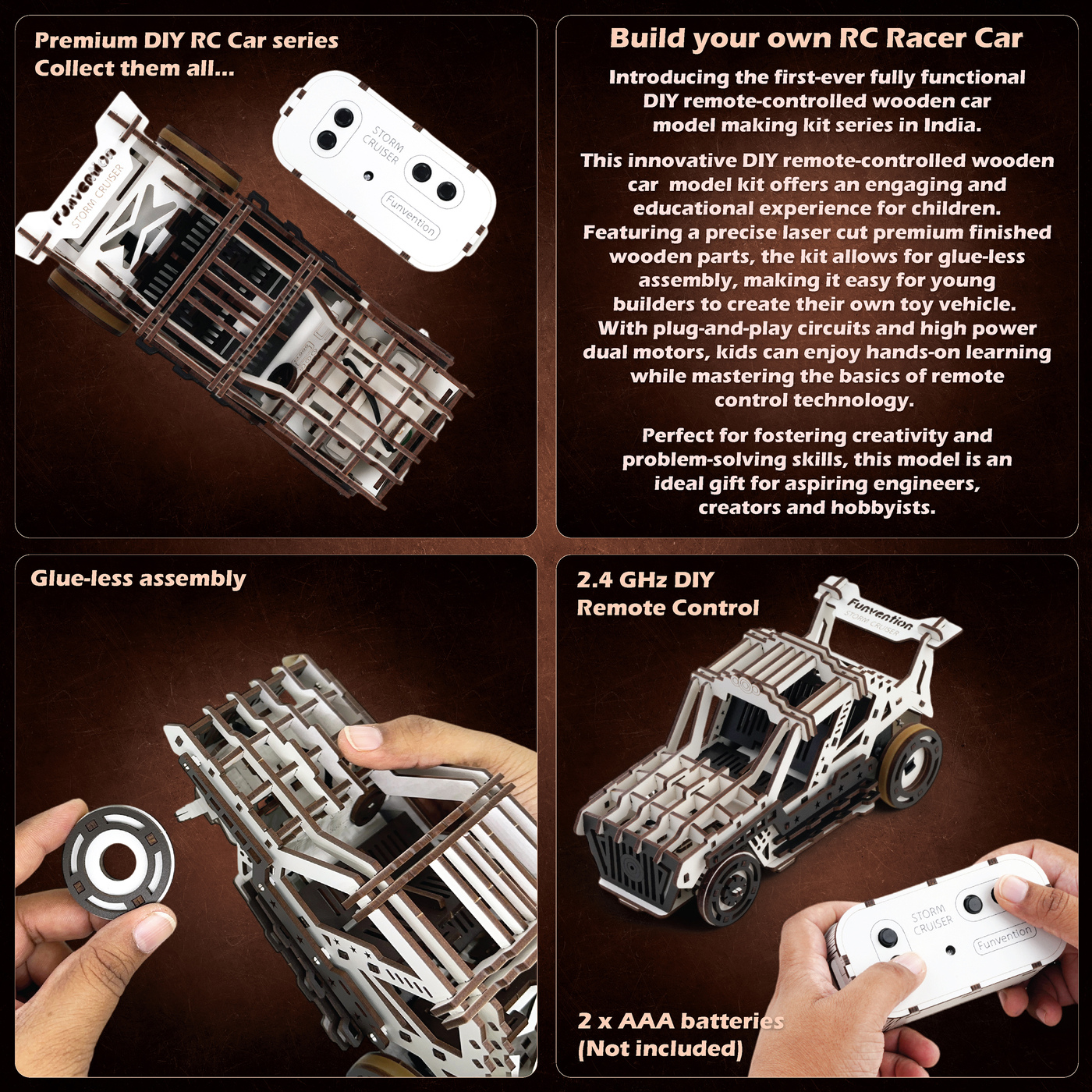 Premium DIY RC Car series
Collect them all...

Funvention
STORM CRUISER

STORM CRUISER
Funvention

Build your own RC Racer Car

Introducing the first-ever fully functional DIY remote-controlled wooden car model making kit series in India.

This innovative DIY remote-controlled wooden car model kit offers an engaging and educational experience for children. Featuring a precise laser cut premium finished wooden parts, the kit allows for glue-less assembly, making it easy for young builders to create their own toy vehicle. With plug-and-play circuits and high power dual motors, kids can enjoy hands-on learning while mastering the basics of remote control technology.

Perfect for fostering creativity and problem-solving skills, this model is an ideal gift for aspiring engineers, creators and hobbyists.

Glue-less assembly

2.4 GHz DIY
Remote Control

Funvention
STORM CRUISER

STORM CRUISER
Funvention

2 x AAA batteries
(Not included)